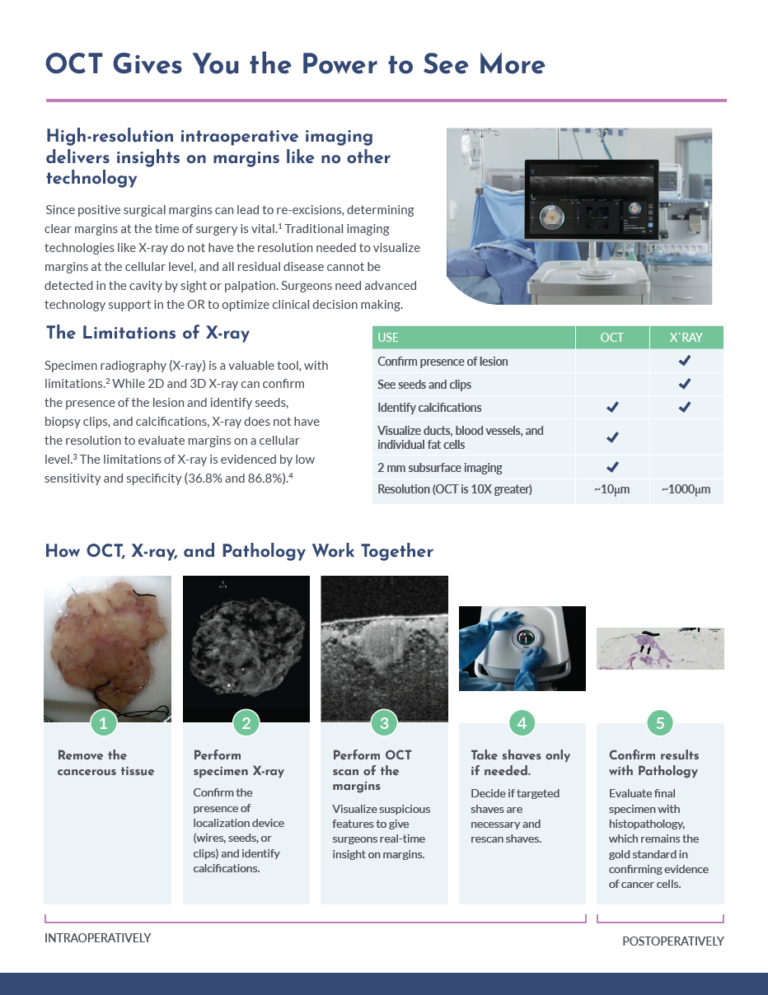 OCT Gives You the Power to See More

High-resolution intraoperative imaging delivers insights on margins like no other technology

Since positive surgical margins can lead to re-excisions, determining clear margins at the time of surgery is vital.$^1$ Traditional imaging technologies like X-ray do not have the resolution needed to visualize margins at the cellular level, and all residual disease cannot be detected in the cavity by sight or palpation. Surgeons need advanced technology support in the OR to optimize clinical decision making.

The Limitations of X-ray

Specimen radiography (X-ray) is a valuable tool, with limitations.$^2$ While 2D and 3D X-ray can confirm the presence of the lesion and identify seeds, biopsy clips, and calcifications, X-ray does not have the resolution to evaluate margins on a cellular level.$^3$ The limitations of X-ray is evidenced by low sensitivity and specificity (36.8% and 86.8%).$^4$

| USE | OCT | X-RAY |
|---|---|---|
| Confirm presence of lesion | | ✓ |
| See seeds and clips | | ✓ |
| Identify calcifications | ✓ | ✓ |
| Visualize ducts, blood vessels, and individual fat cells | ✓ | |
| 2 mm subsurface imaging | ✓ | |
| Resolution (OCT is 10X greater) | ~10μm | ~1000μm |

How OCT, X-ray, and Pathology Work Together

1
Remove the cancerous tissue

2
Perform specimen X-ray
Confirm the presence of localization device (wires, seeds, or clips) and identify calcifications.

3
Perform OCT scan of the margins
Visualize suspicious features to give surgeons real-time insight on margins.

4
Take shaves only if needed.
Decide if targeted shaves are necessary and rescan shaves.

5
Confirm results with Pathology
Evaluate final specimen with histopathology, which remains the gold standard in confirming evidence of cancer cells.

INTRAOPERATIVELY

POSTOPERATIVELY